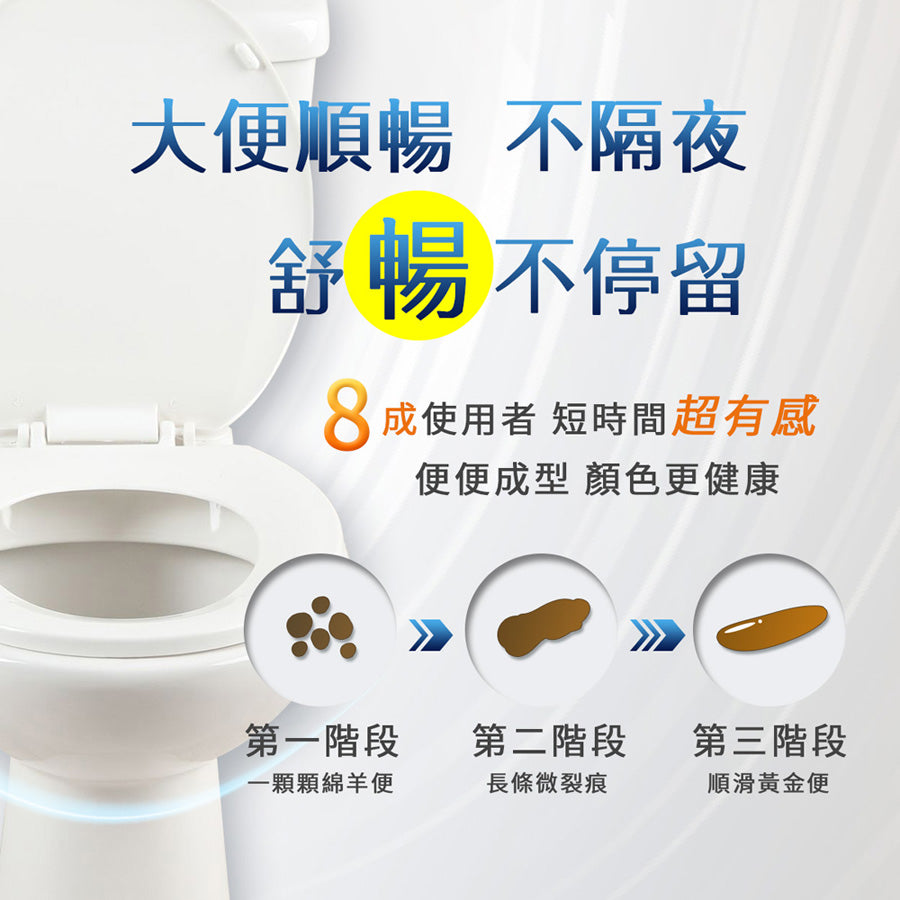 大便順暢 不隔夜

舒暢不停留

8成使用者 短時間超有感

便便成型 顏色更健康

第一階段

一顆顆綿羊便

第二階段

長條微裂痕

第三階段

順滑黃金便